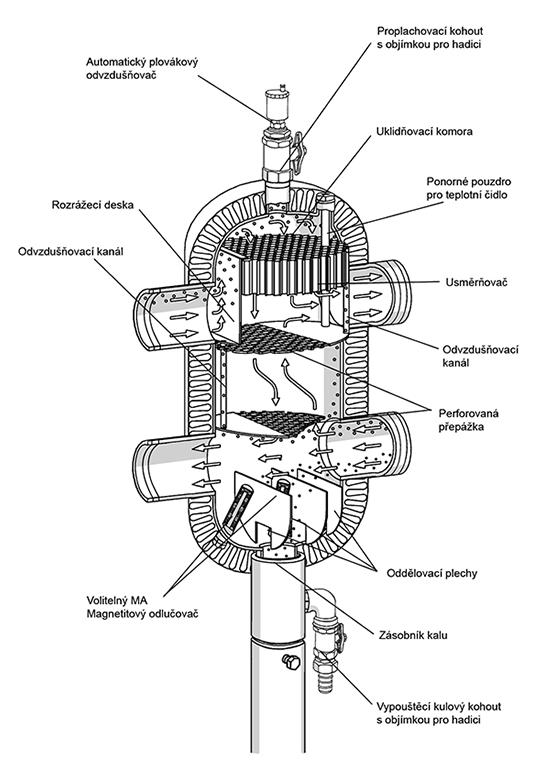 Proplachovací kohout s objímkou pro hadici

Automatický plovákový odvzdušňovač

Uklidňovací komora

Ponorné pouzdro pro teplotní čidlo

Rozrážecí deska

Odvzdušňovací kanál

Usměrňovač

Odvzdušňovací kanál

Perforovaná přepážka

Oddělovací plechy

Volitelný MA Magnetitový odlučovač

Zásobník kalu

Vypouštěcí kulový kohout s objímkou pro hadici