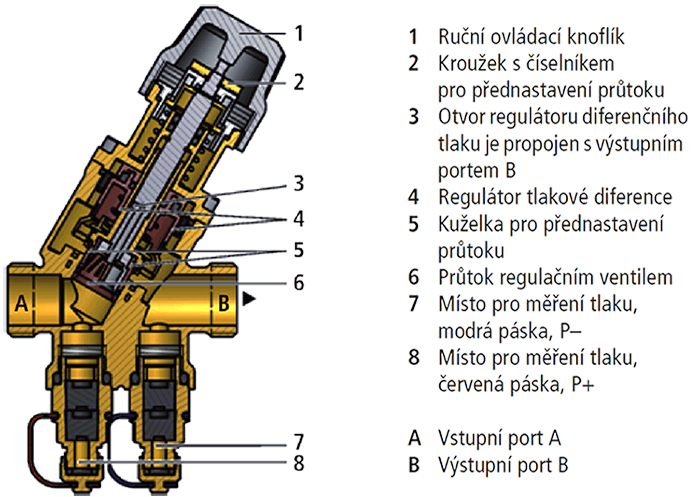 1
2
3
4
5
6
A
B
7
8

1 Ruční ovládací knoflík
2 Kroužek s číselníkem pro přednastavení průtoku
3 Otvor regulátoru diferenčního tlaku je propojen s výstupním portem B
4 Regulátor tlakové diference
5 Kuželka pro přednastavení průtoku
6 Průtok regulačním ventilem
7 Místo pro měření tlaku, modrá páska, P–
8 Místo pro měření tlaku, červená páska, P+

A Vstupní port A
B Výstupní port B