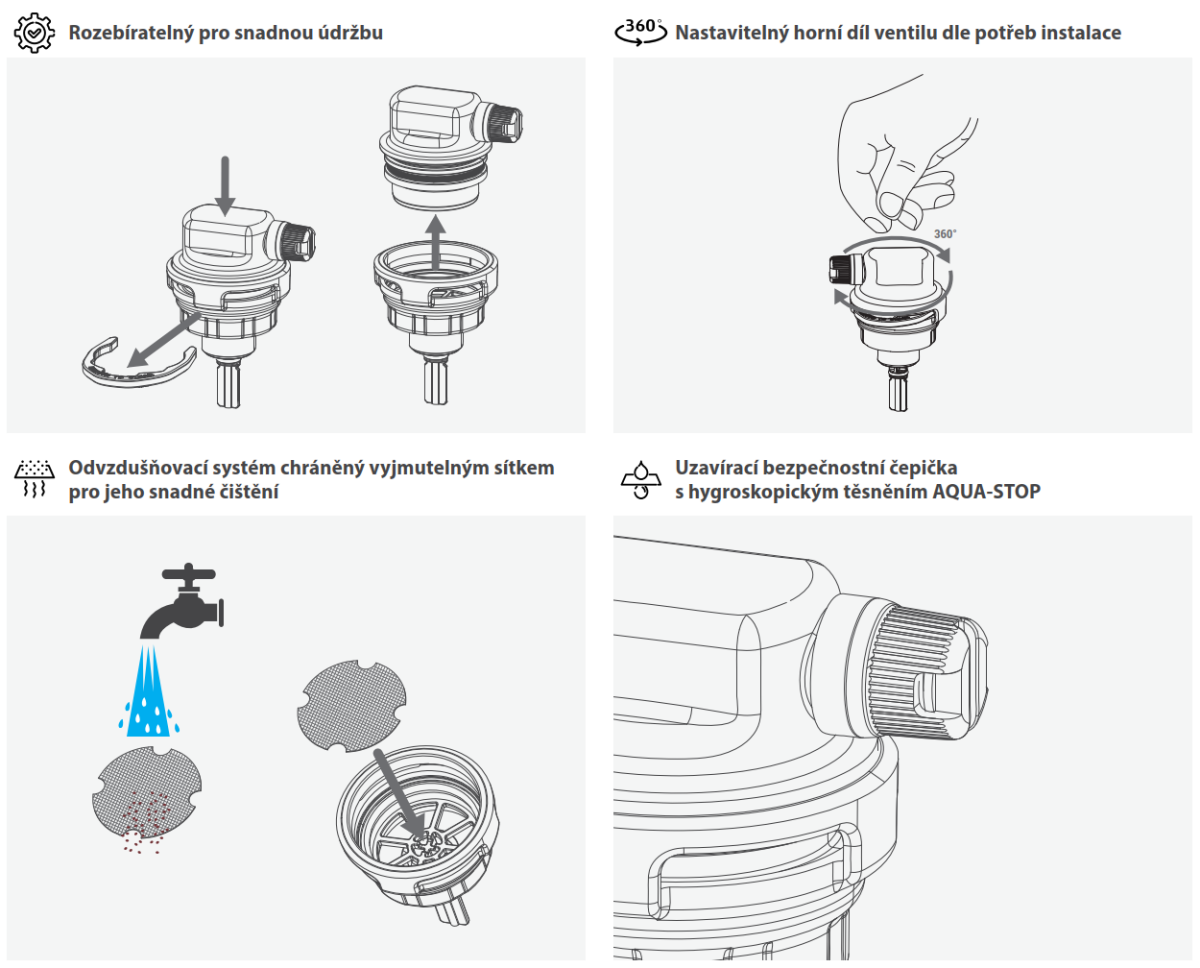 Rozebíratelný pro snadnou údržbu

360° Nastavitelný horní díl ventilu dle potřeb instalace

360°

Odvzdušňovací systém chráněný vyjmutelným sítkem pro jeho snadné čištění

Uzavírací bezpečnostní čepička s hygroskopickým těsněním AQUA-STOP