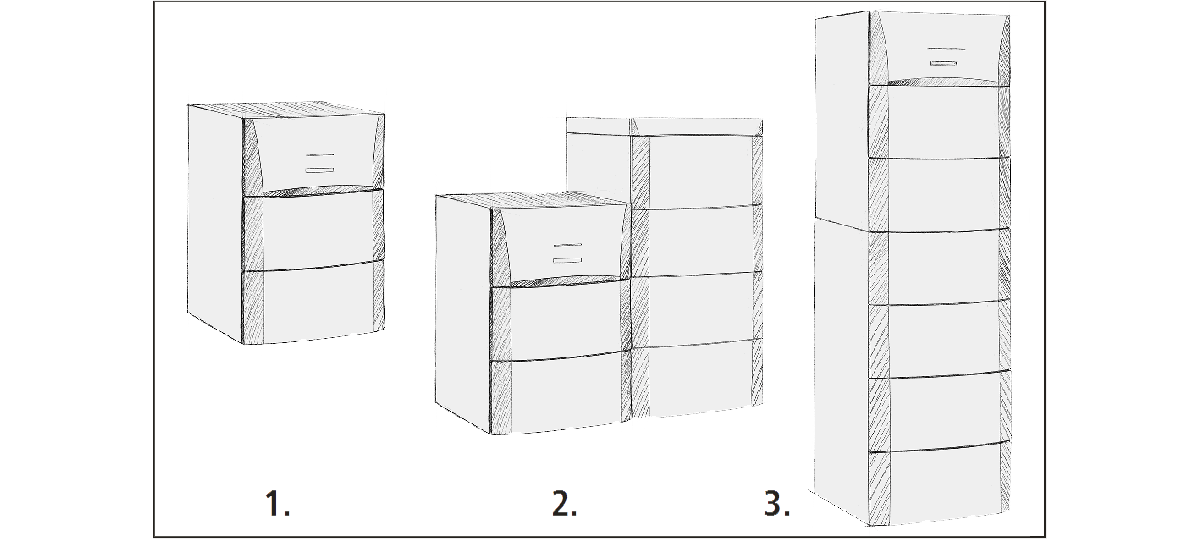 1.

2.

3.